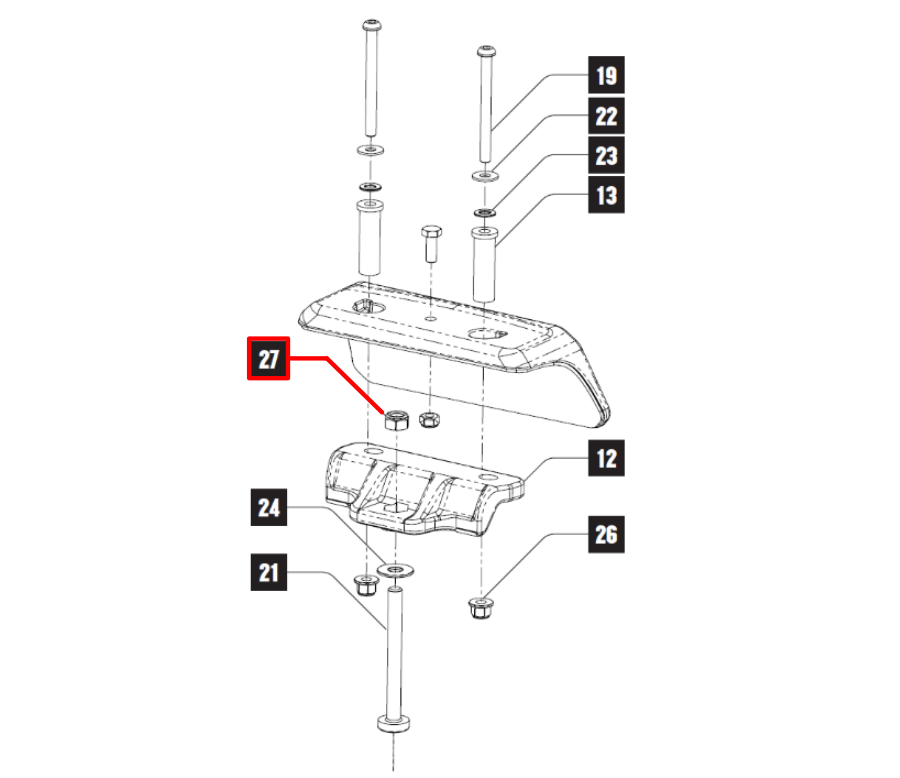 19
22
23
13
27
12
24
26
21