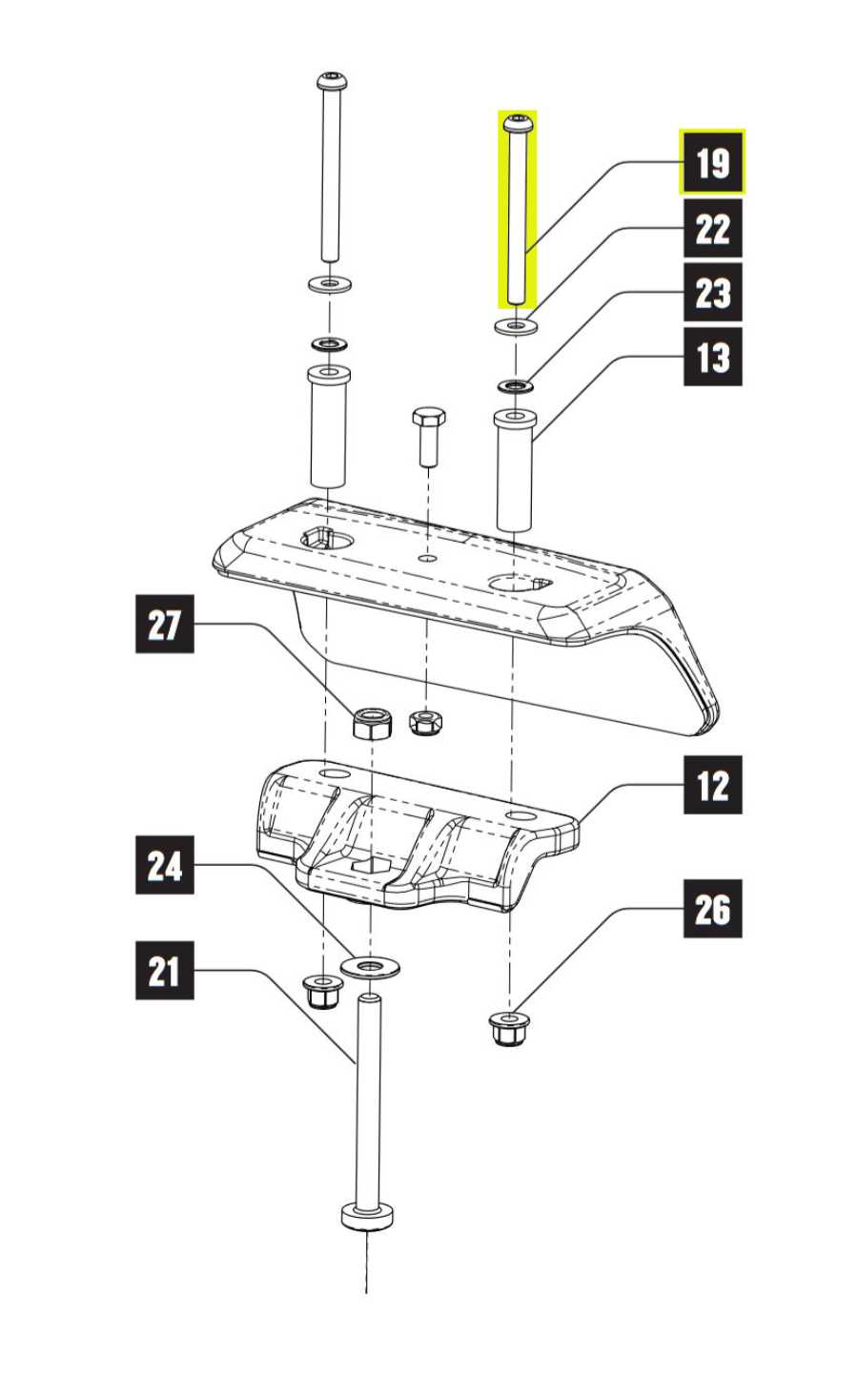 19
22
23
13
27
12
24
26
21