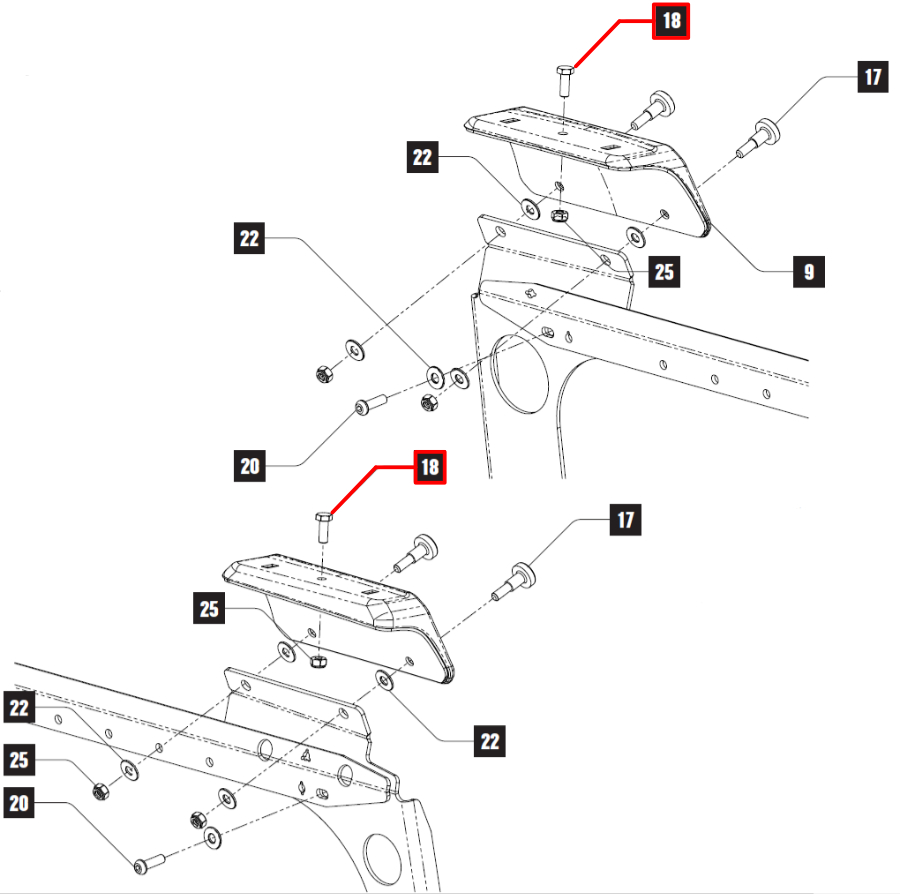 18
17
22
22
25
9
20
18
17
25
22
22
25
20