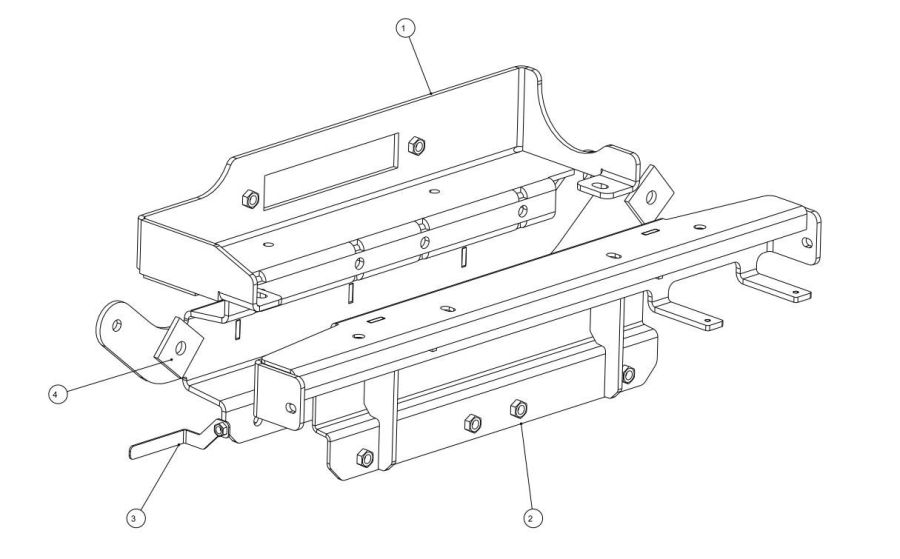 1

4

3

2