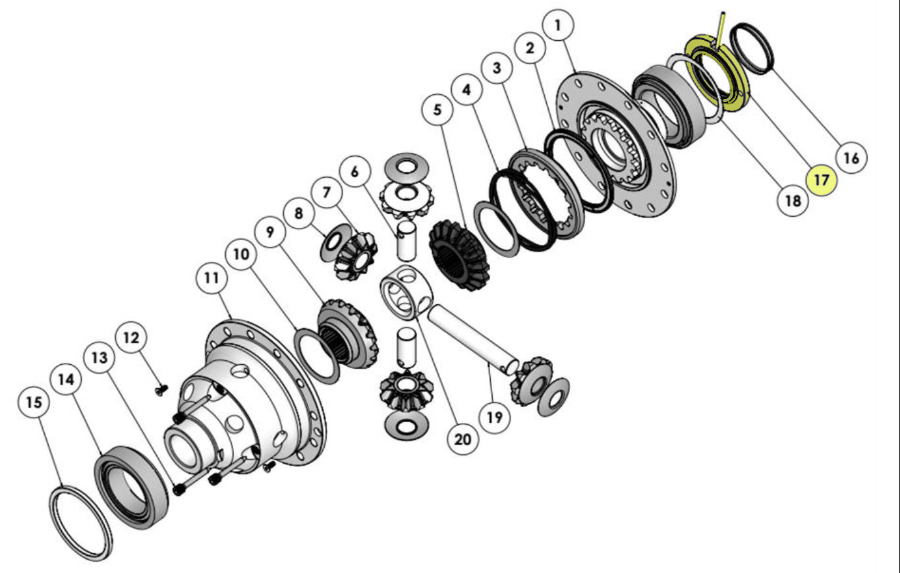 1
2
3
4
5
6
7
8
9
10
11
12
13
14
15
16
17
18
19
20