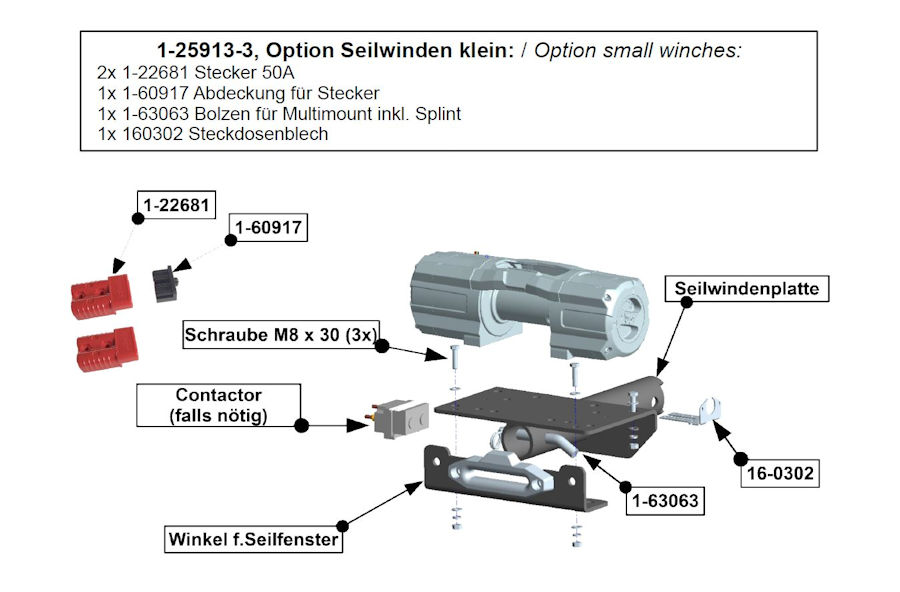 1-25913-3, Option Seilwinden klein: / Option small winches:
2x 1-22681 Stecker 50A
1x 1-60917 Abdeckung für Stecker
1x 1-63063 Bolzen für Multimount inkl. Splint
1x 160302 Steckdosenblech

1-22681

1-60917

Seilwindenplatte

Schraube M8 x 30 (3x)

Contactor
(falls nötig)

16-0302

1-63063

Winkel f.Seilfenster