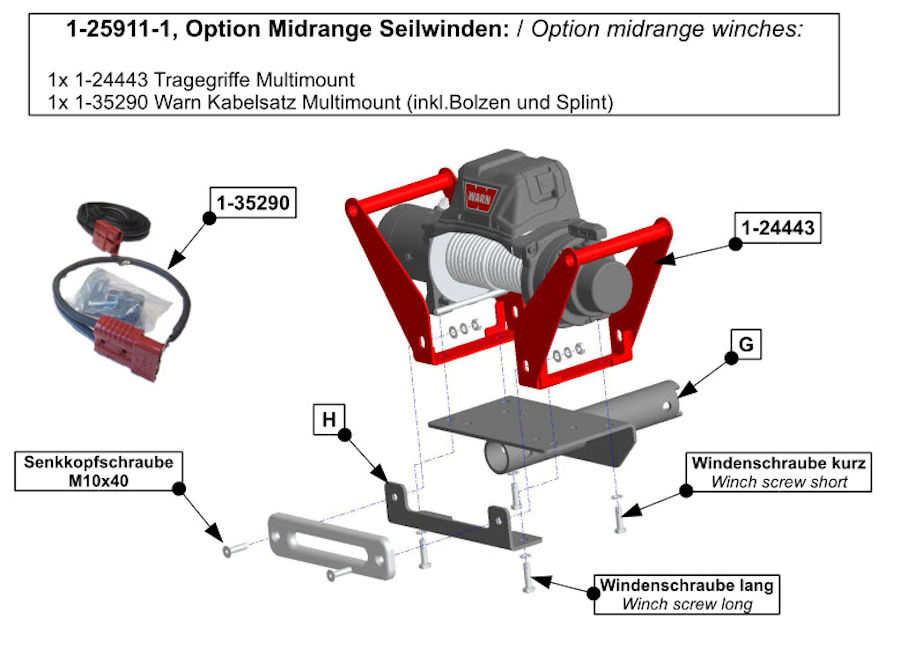 1-25911-1, Option Midrange Seilwinden: / Option midrange winches:

1x 1-24443 Tragegriffe Multimount
1x 1-35290 Warn Kabelsatz Multimount (inkl.Bolzen und Splint)

1-35290

WARN

1-24443

G

H

Senkkopfschraube
M10x40

Windenschraube kurz
Winch screw short

Windenschraube lang
Winch screw long