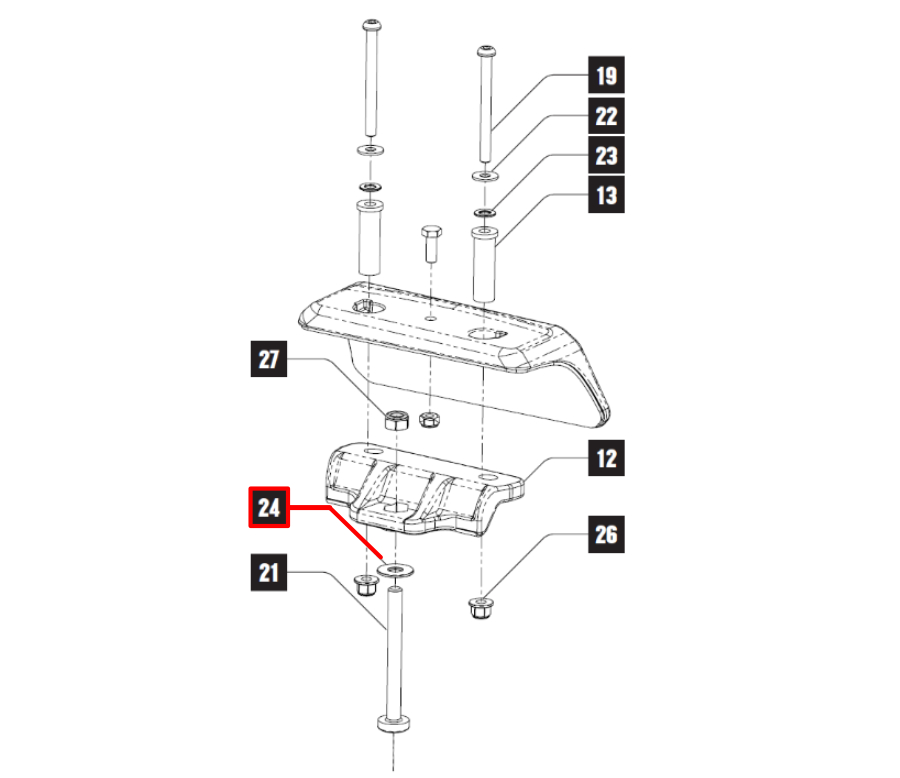 19
22
23
13
27
12
24
26
21