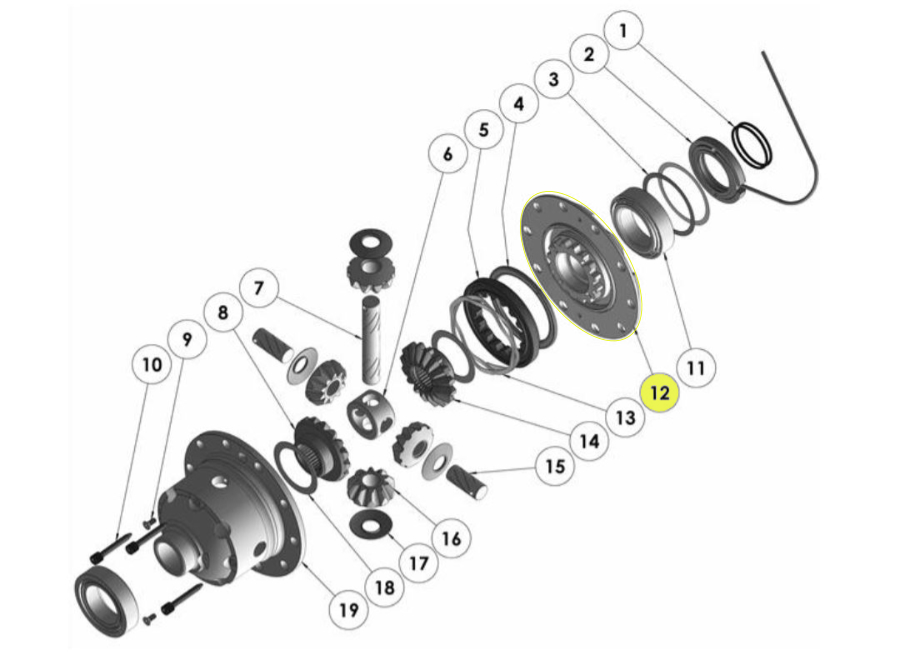 1
2
3
4
5
6
7
8
9
10
11
12
13
14
15
16
17
18
19