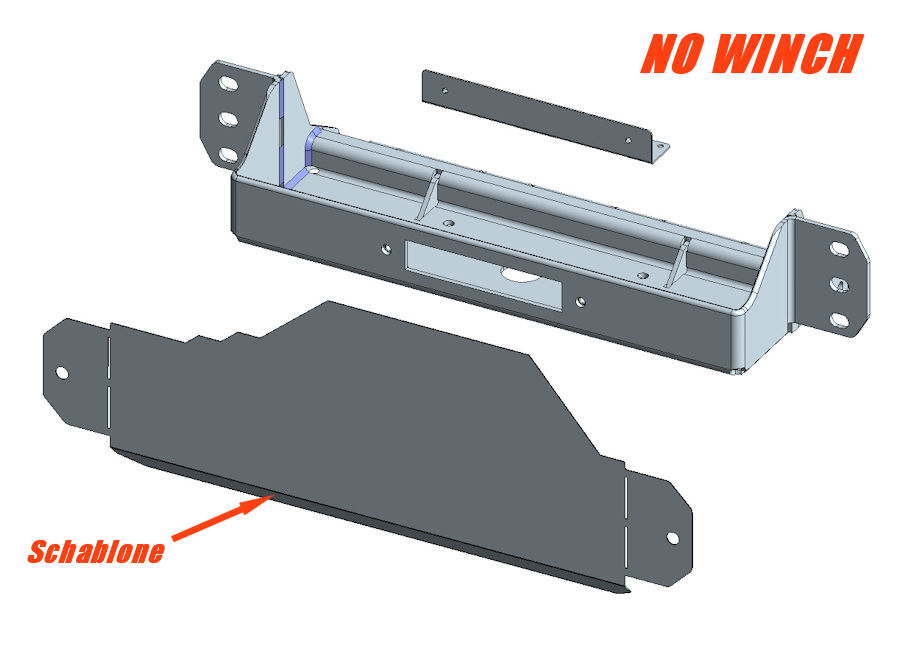 NO WINCH

Schablone